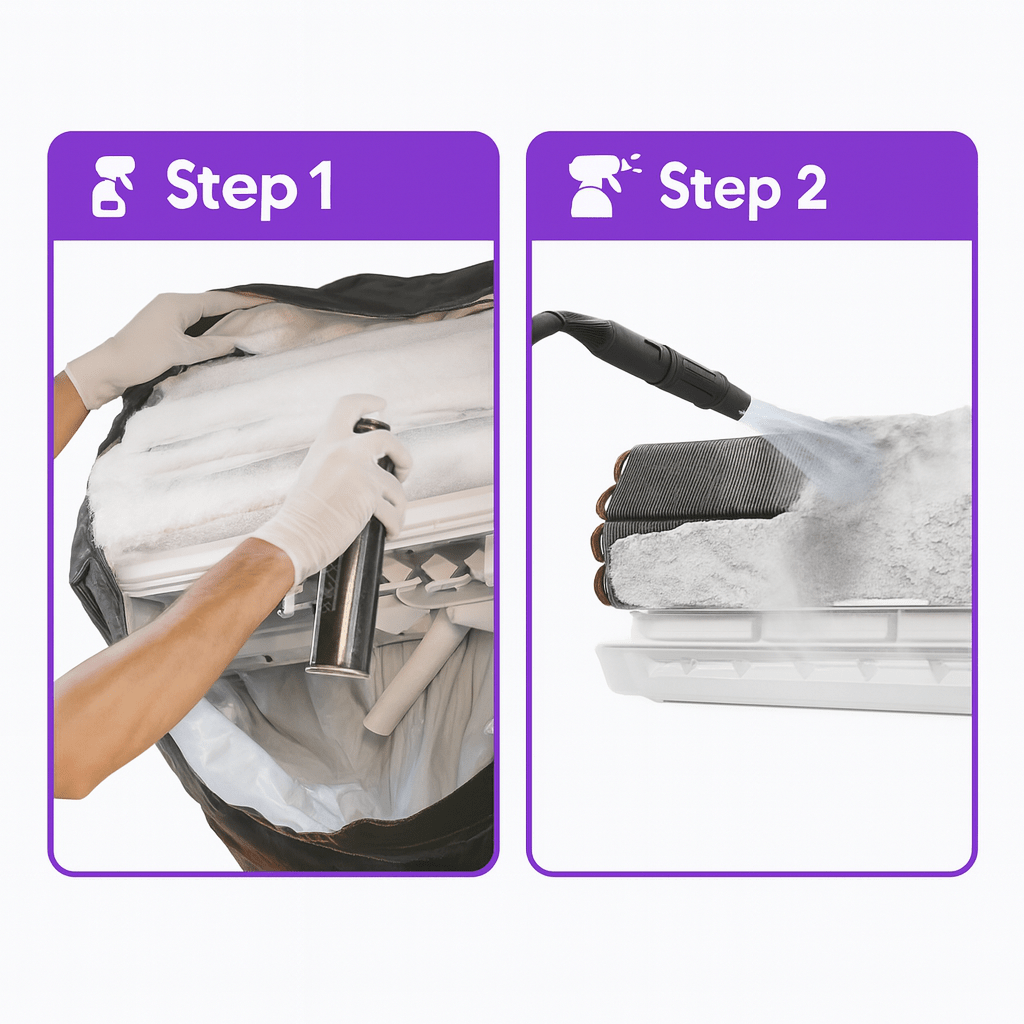 Step 1

Step 2